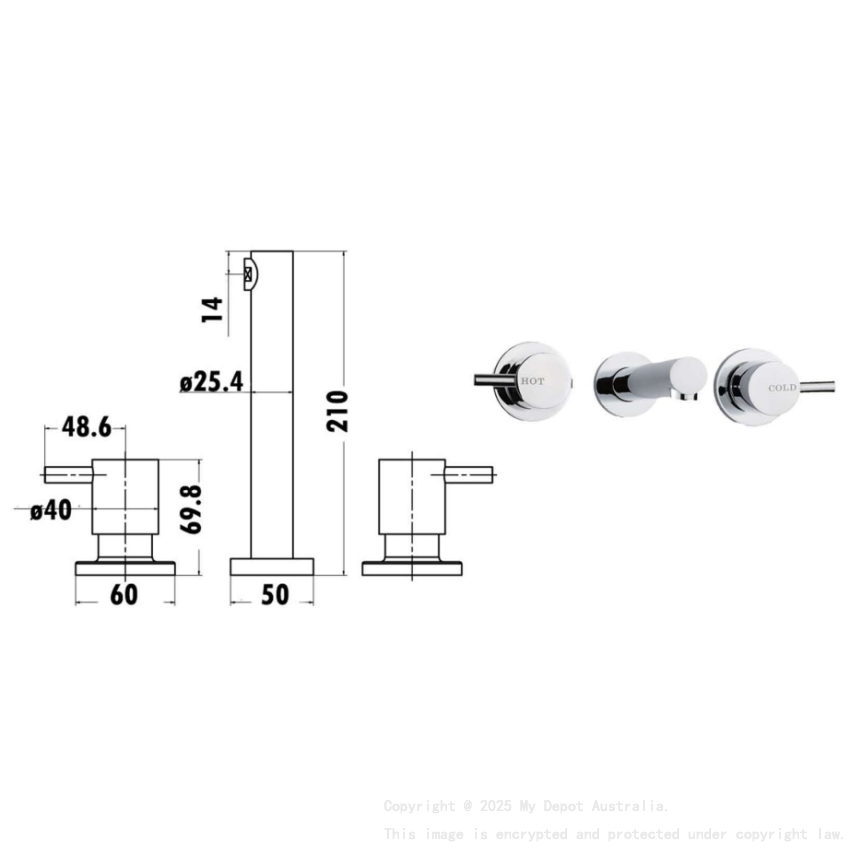 14

ø25.4

210

48.6

ø40

69.8

60

50

HOT

COLD

Copyright @ 2025 My Depot Australia.

This image is encrypted and protected under copyright law.