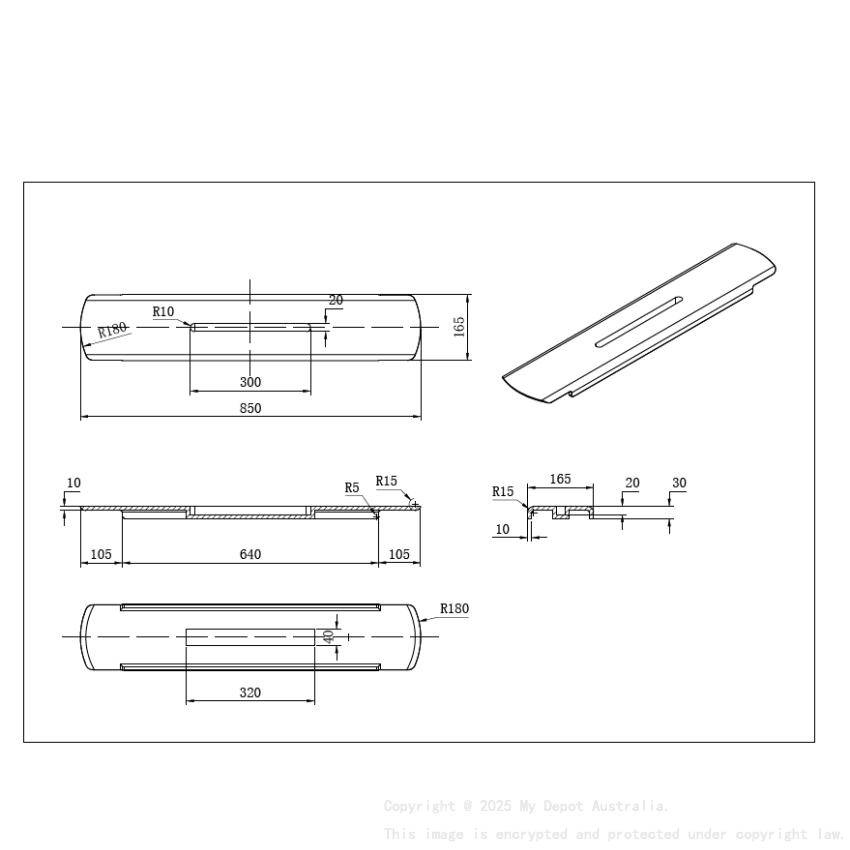 R10
20
R180
165
300
850

10
R5
R15
105
640
105

R15
165
20
30
10

R180
40
320

Copyright @ 2025 My Depot Australia.
This image is encrypted and protected under copyright law.