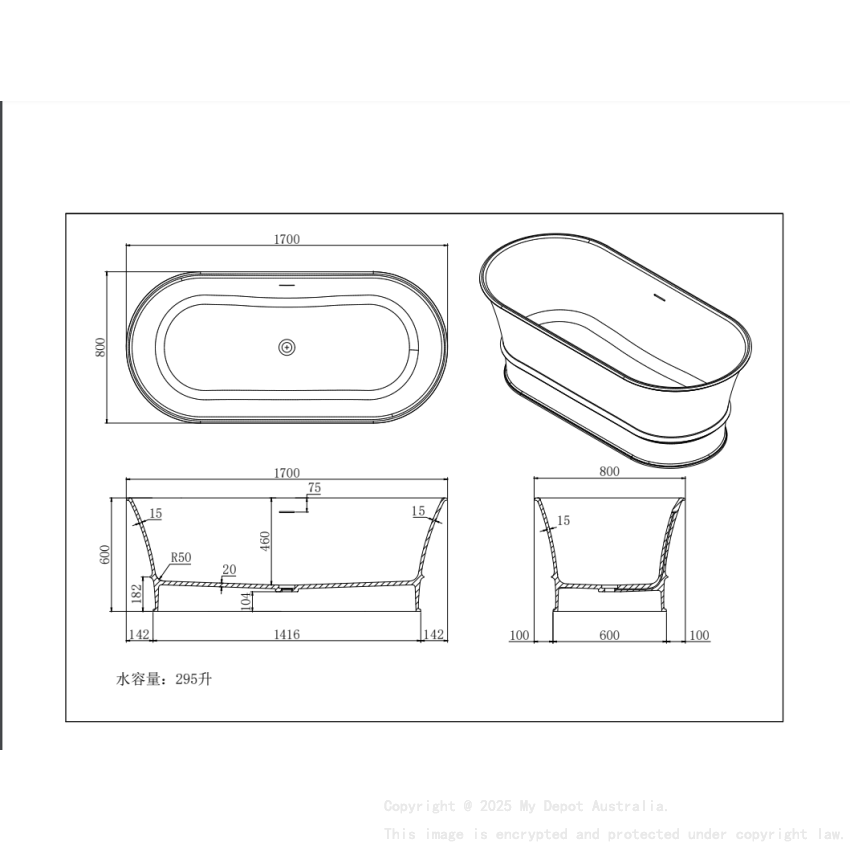 1700

800

1700

75

15

15

460

600

R50

20

182

104

142

1416

142

800

15

100

600

100

水容量：295升

Copyright @ 2025 My Depot Australia.

This image is encrypted and protected under copyright law.